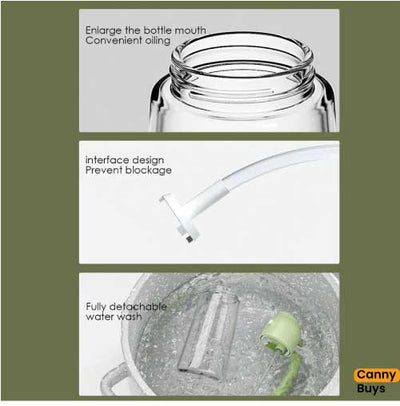 Enlarge the bottle mouth
Convenient oiling

interface design
Prevent blockage

Fully detachable
water wash

Canny
Buys