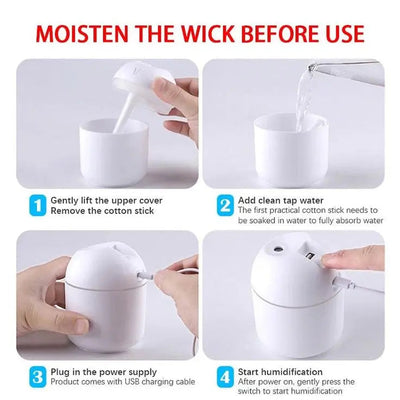 MOISTEN THE WICK BEFORE USE

1 Gently lift the upper cover
Remove the cotton stick

2 Add clean tap water
The first practical cotton stick needs to be soaked in water to fully absorb water

3 Plug in the power supply
Product comes with USB charging cable

4 Start humidification
After power on, gently press the switch to start humidification